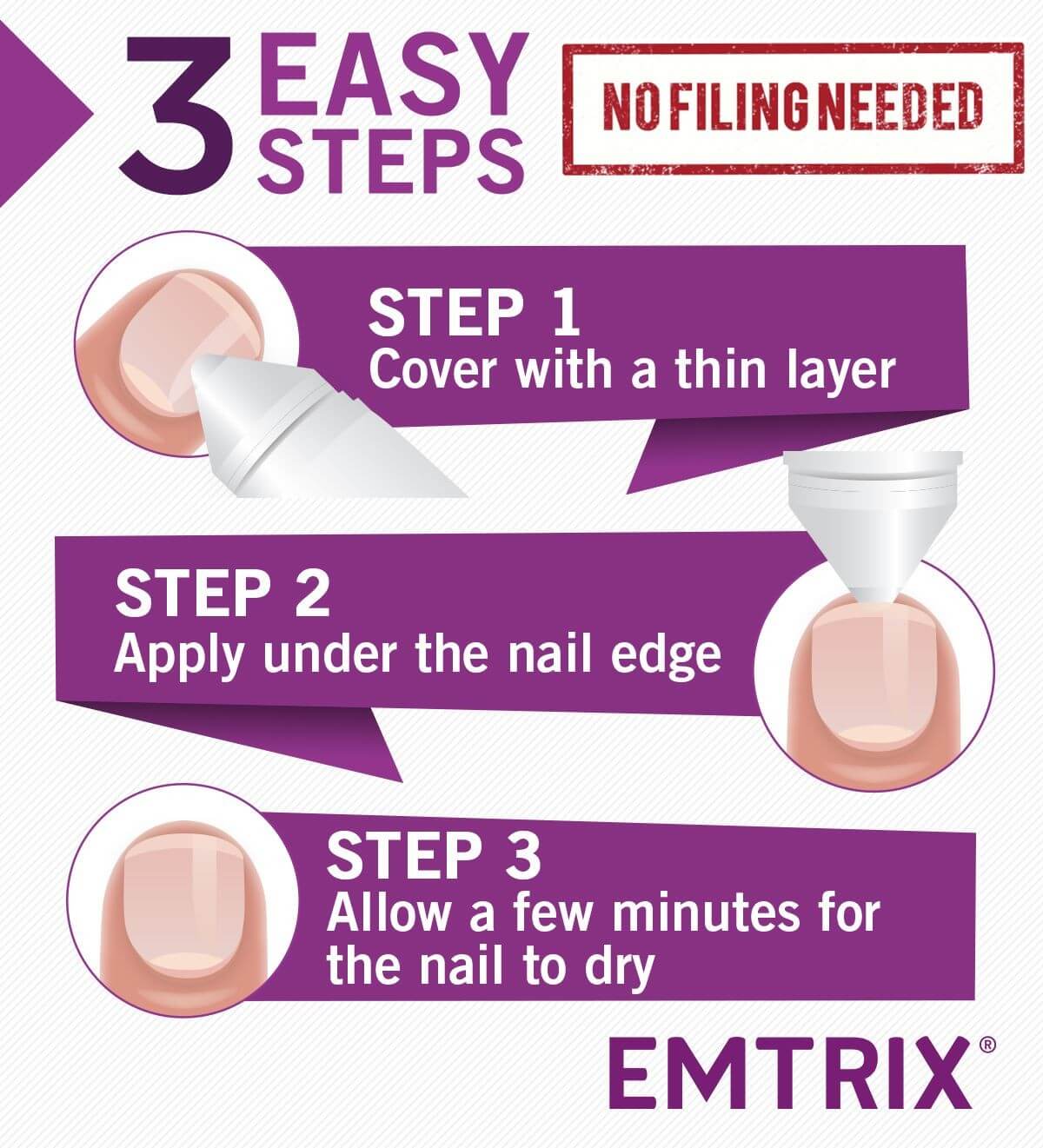 3 EASY STEPS

NO FILING NEEDED

STEP 1
Cover with a thin layer

STEP 2
Apply under the nail edge

STEP 3
Allow a few minutes for the nail to dry

EMTRIX®